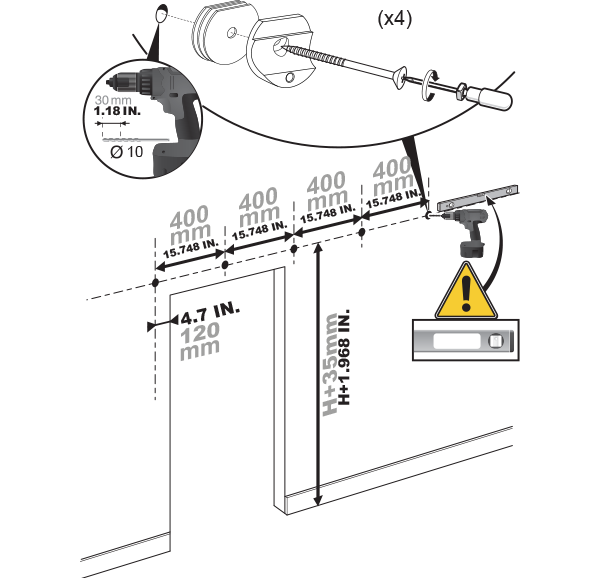 (x4)

30 mm
1.18 IN.
Ø 10

400 mm
15.748 IN.

400 mm
15.748 IN.

400 mm
15.748 IN.

400 mm
15.748 IN.

4.7 IN.
120 mm

H+35mm
H+1.968 IN.