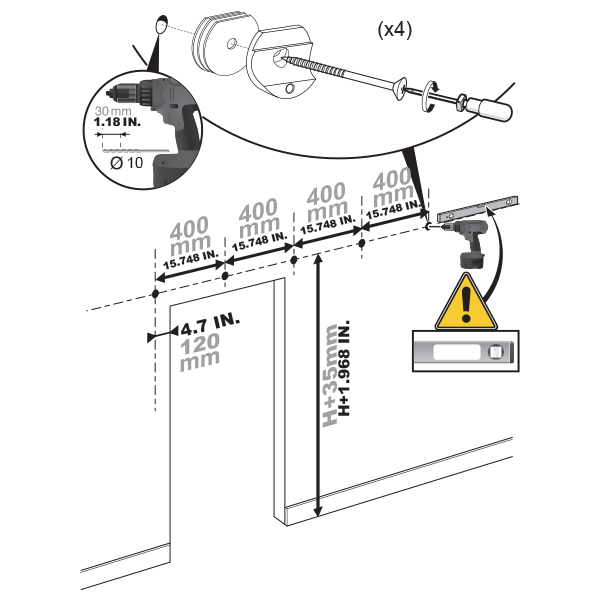 (x4)

30 mm
1.18 IN.
Ø 10

400 mm
15.748 IN.

400 mm
15.748 IN.

400 mm
15.748 IN.

400 mm
15.748 IN.

4.7 IN.
120 mm

H+35mm
H+1.968 IN.