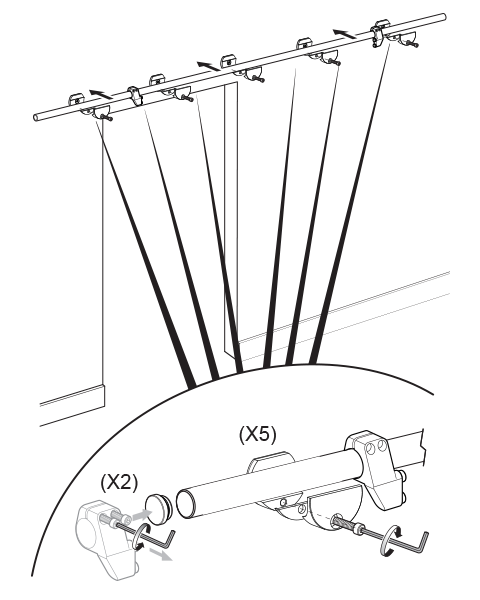 (X5)

(X2)