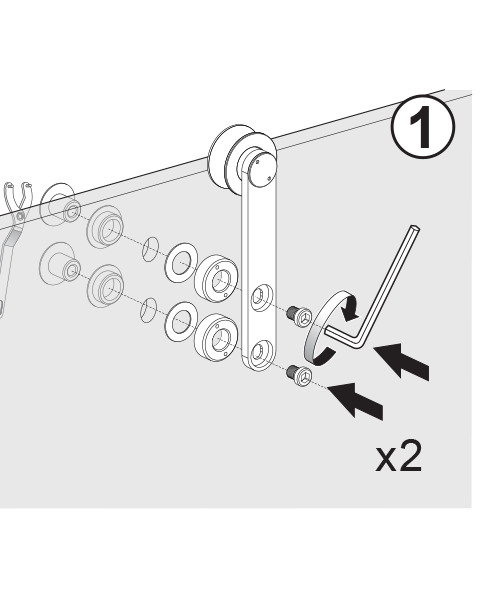 1

x2