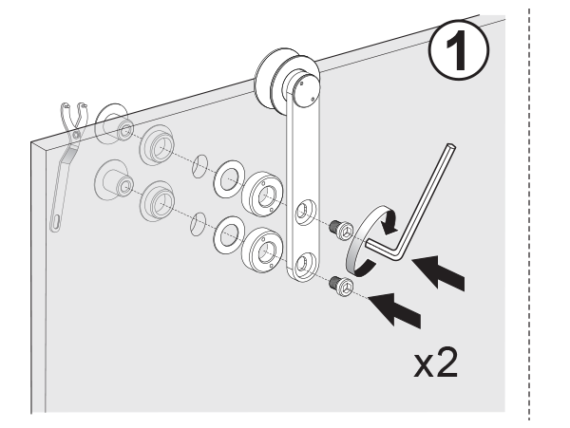 1

x2