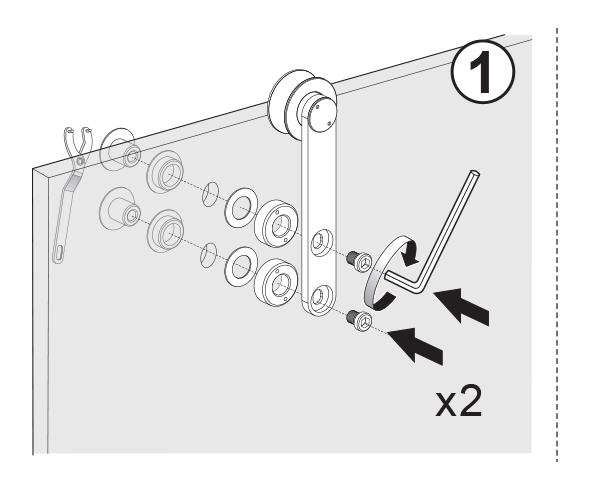 1

x2