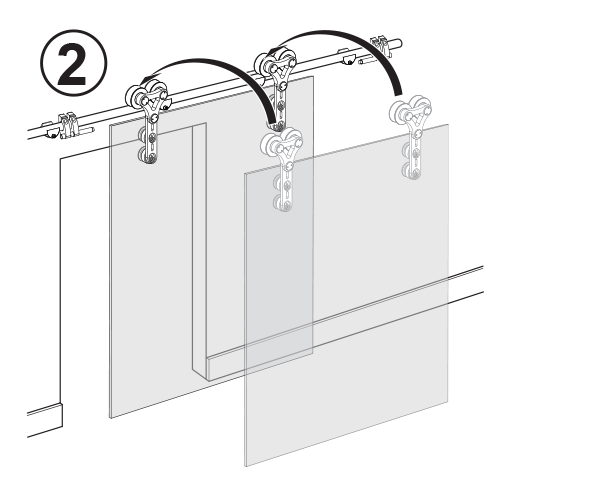 2