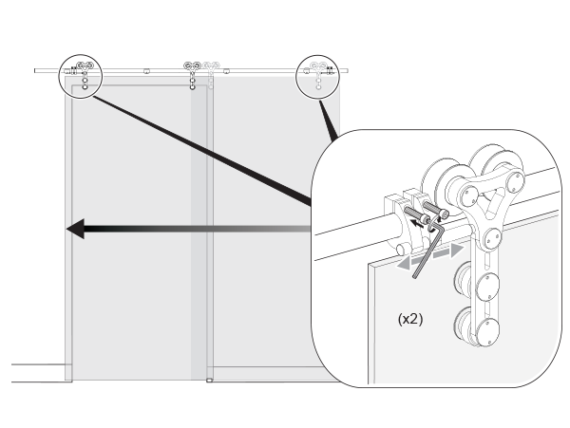 (x2)