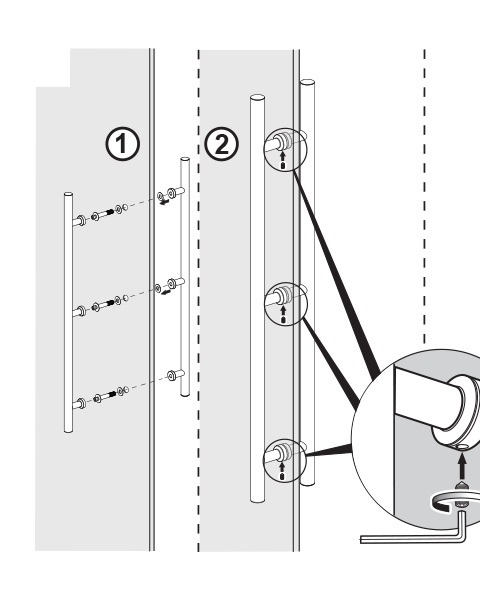 1

2