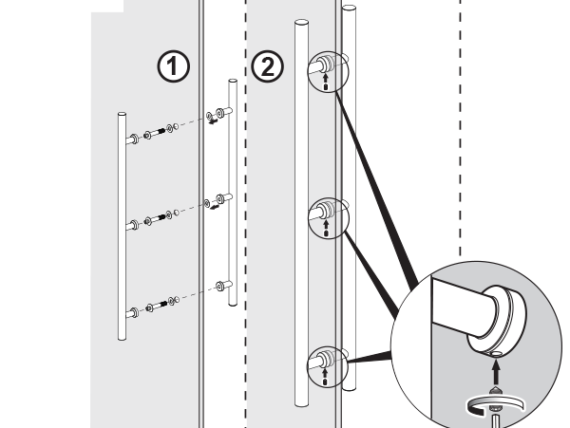 1

2