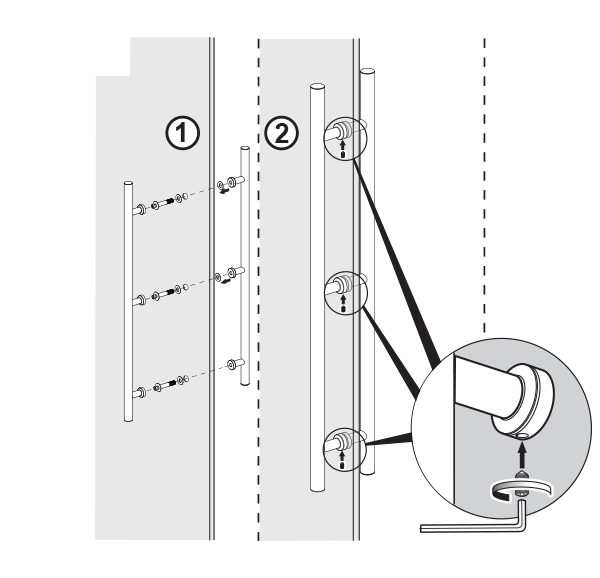 1

2