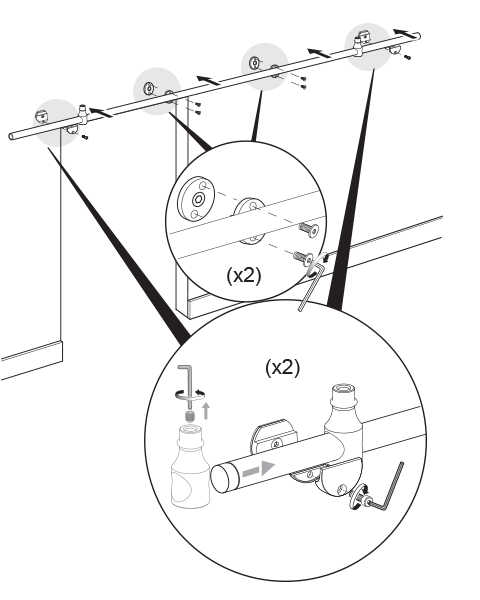 (x2)

(x2)