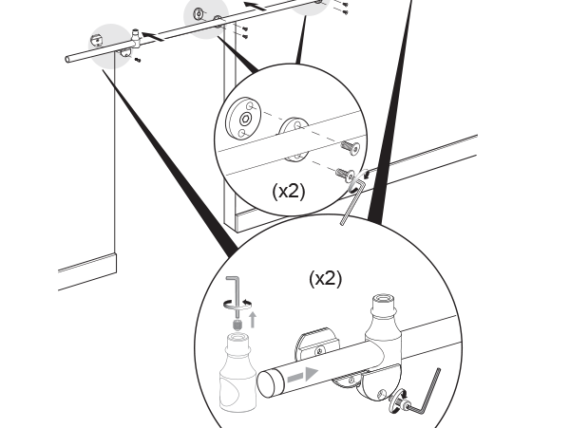 (x2)

(x2)