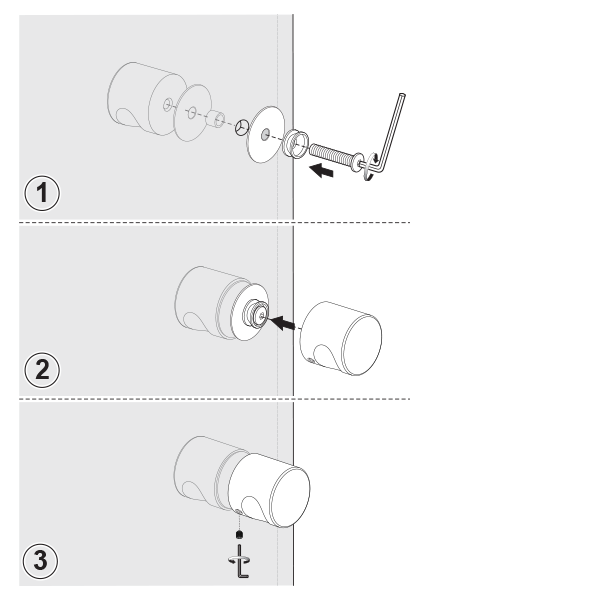 1

2

3