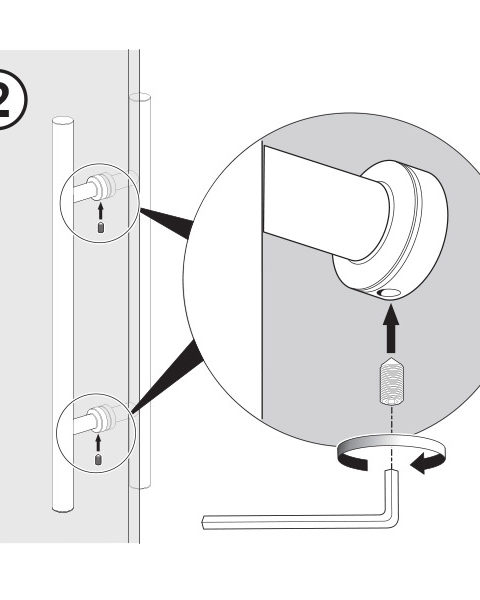 2