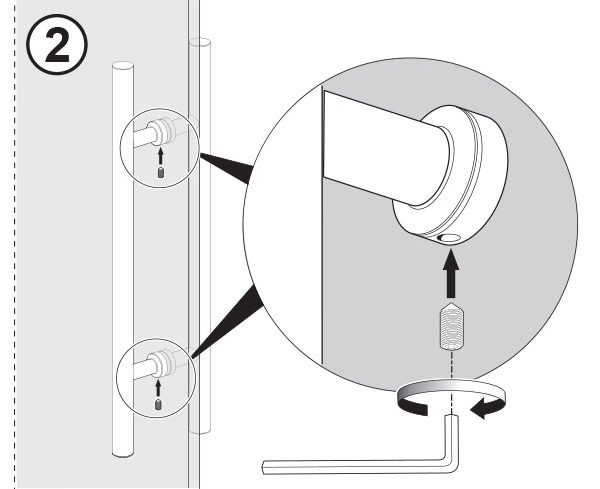 2