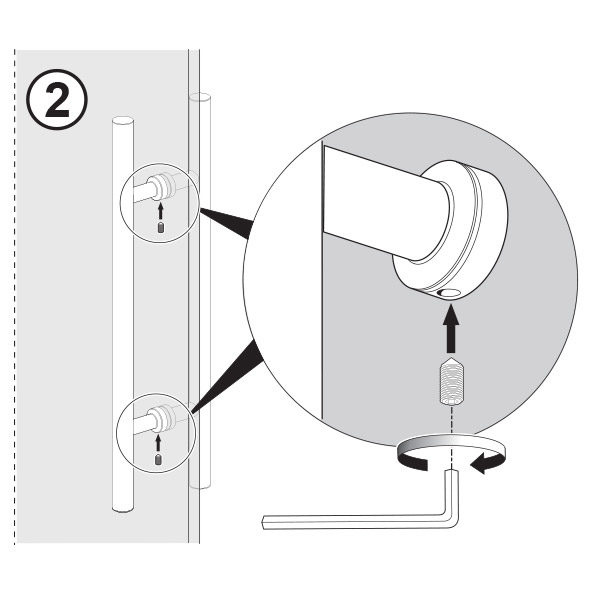 2