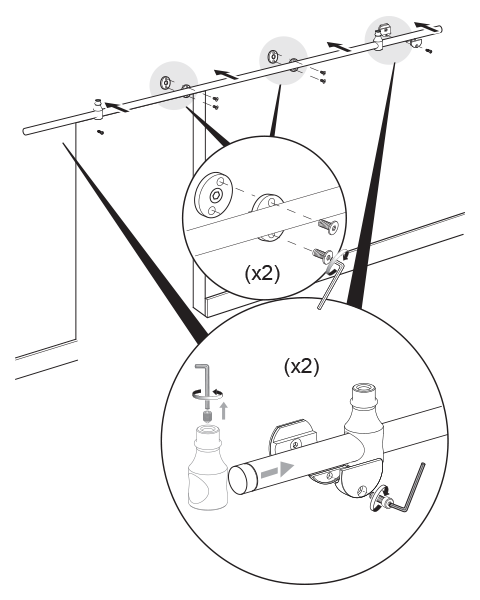 (x2)

(x2)