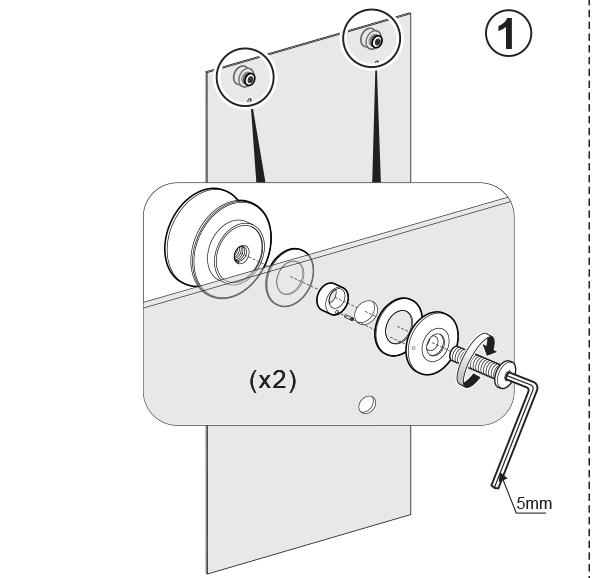 1

(x2)

5mm