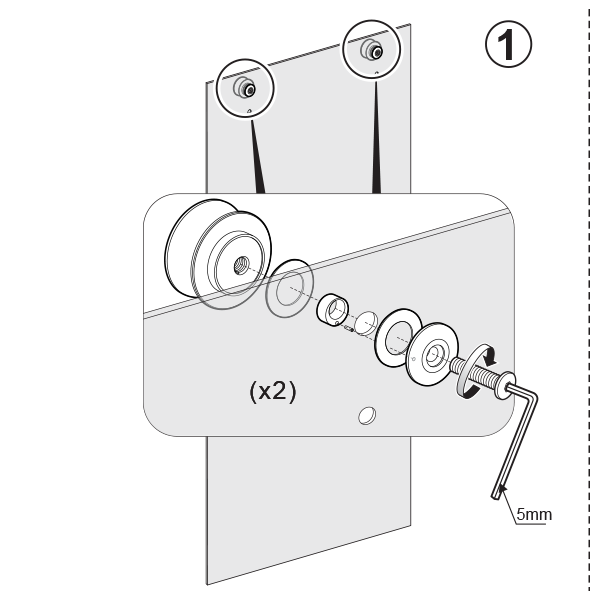 1

(x2)

5mm