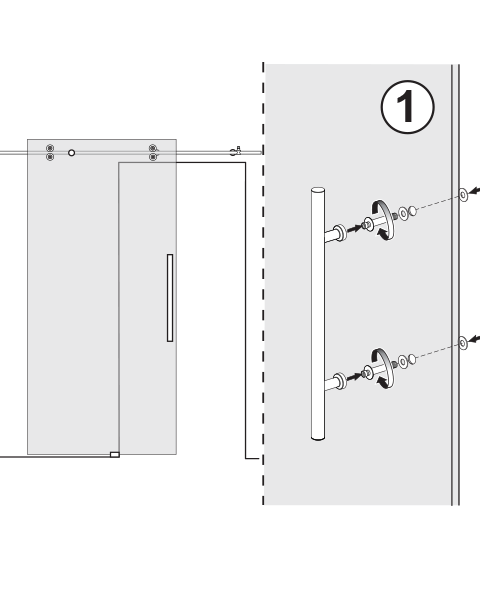 1