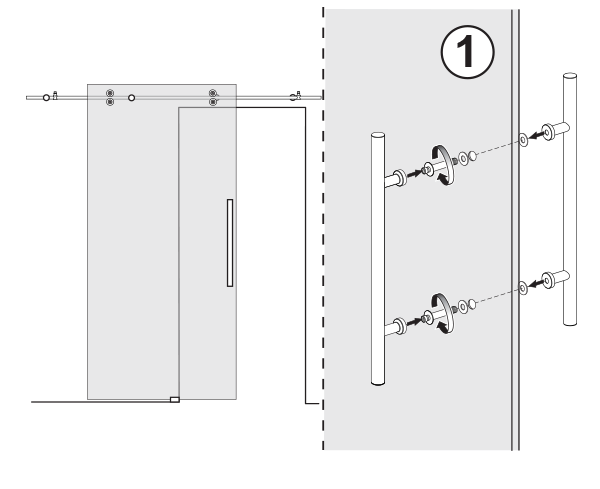 1