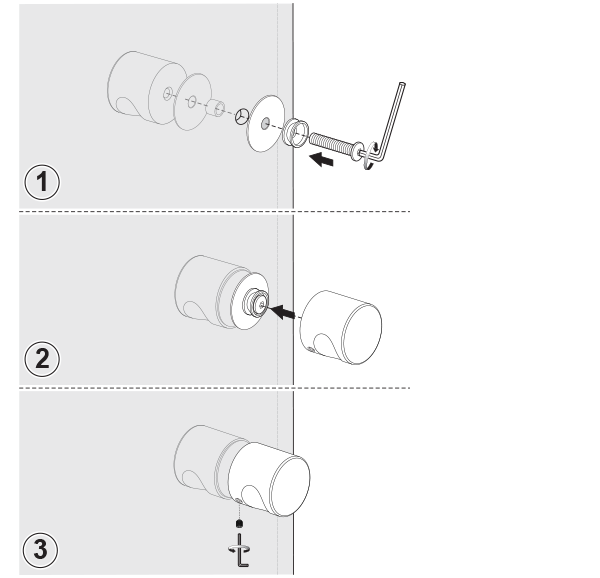 1

2

3